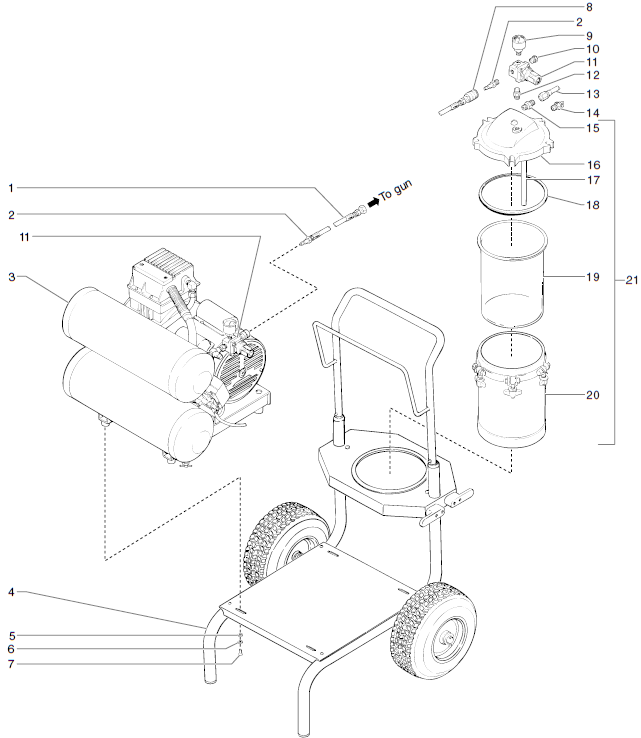 8
2
9
10
11
12
13
14
15
16
17
18
19
21
20
1
To gun
2
11
3
4
5
6
7